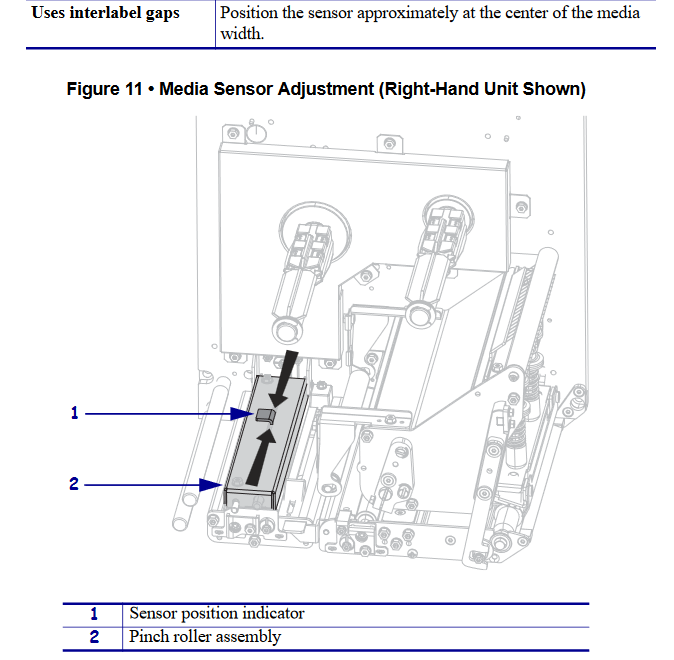 | Uses interlabel gaps | Position the sensor approximately at the center of the media width. |
|---|---|

Figure 11 • Media Sensor Adjustment (Right-Hand Unit Shown)

1

2

| 1 | Sensor position indicator |
|---|---|
| 2 | Pinch roller assembly |